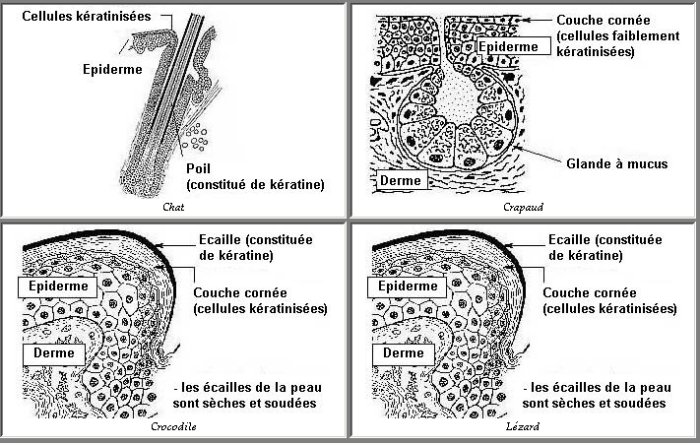 Cellules kératinisées

Epiderme

Poil (constitué de kératine)

Chat

Couche cornée (cellules faiblement kératinisées)

Epiderme

Glande à mucus

Derme

Crapaud

Ecaille (constituée de kératine)

Epiderme

Couche cornée (cellules kératinisées)

Derme

- les écailles de la peau sont sèches et soudées

Crocodile

Ecaille (constituée de kératine)

Epiderme

Couche cornée (cellules kératinisées)

Derme

- les écailles de la peau sont sèches et soudées

Lézard