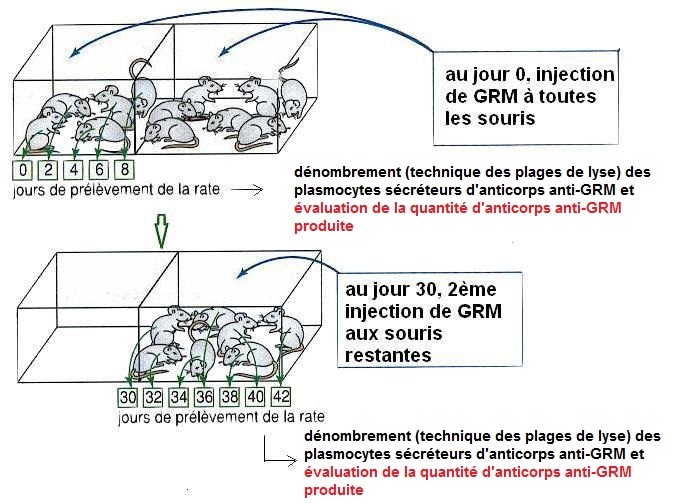 au jour 0, injection de GRM à toutes les souris

0 2 4 6 8

jours de prélèvement de la rate

dénombrement (technique des plages de lyse) des plasmocytes sécréteurs d'anticorps anti-GRM et évaluation de la quantité d'anticorps anti-GRM produite

au jour 30, 2ème injection de GRM aux souris restantes

30 32 34 36 38 40 42

jours de prélèvement de la rate

dénombrement (technique des plages de lyse) des plasmocytes sécréteurs d'anticorps anti-GRM et évaluation de la quantité d'anticorps anti-GRM produite