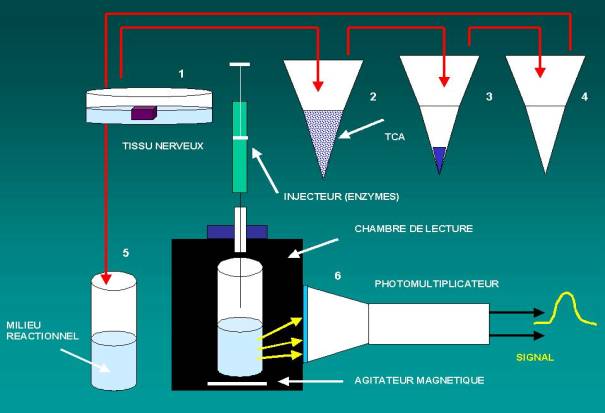 1

2

3

4

TISSU NERVEUX

TCA

INJECTEUR (ENZYMES)

CHAMBRE DE LECTURE

5

6

PHOTOMULTIPLICATEUR

MILIEU REACTIONNEL

SIGNAL

AGITATEUR MAGNETIQUE