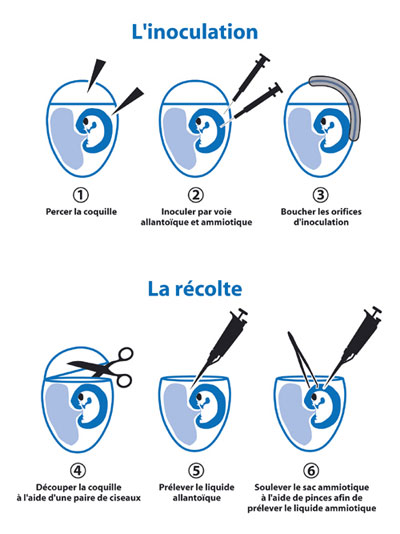 L'inoculation

①
Percer la coquille

②
Inoculer par voie allantoïque et ammiotique

③
Boucher les orifices d'inoculation

La récolte

④
Découper la coquille à l'aide d'une paire de ciseaux

⑤
Prélever le liquide allantoïque

⑥
Soulever le sac ammiotique à l'aide de pinces afin de prélever le liquide ammiotique